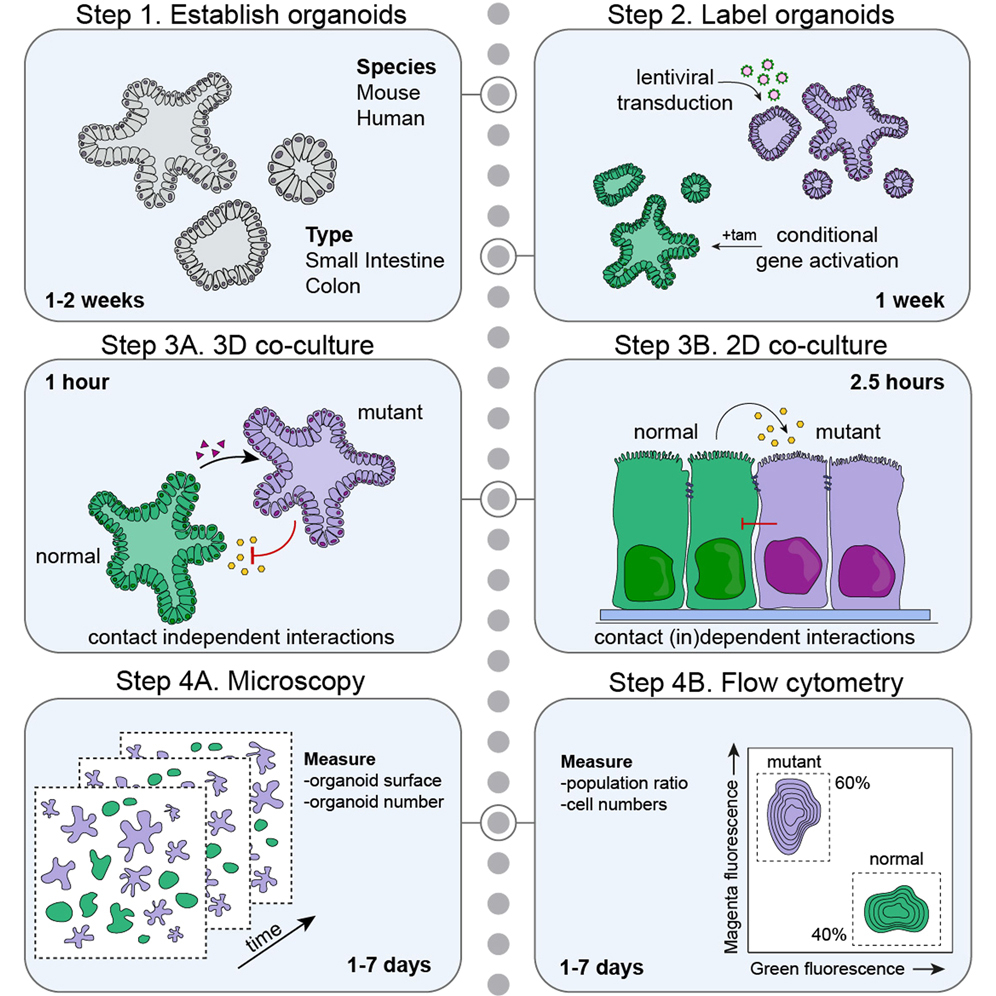 Step 1. Establish organoids

Species
Mouse
Human

Type
Small Intestine
Colon

1-2 weeks

Step 2. Label organoids

lentiviral transduction

+tam

conditional gene activation

1 week

Step 3A. 3D co-culture

1 hour

mutant

normal

contact independent interactions

Step 3B. 2D co-culture

2.5 hours

normal

mutant

contact (in)dependent interactions

Step 4A. Microscopy

Measure
-organoid surface
-organoid number

time

1-7 days

Step 4B. Flow cytometry

Measure
-population ratio
-cell numbers

mutant

60%

normal

40%

Magenta fluorescence

Green fluorescence

1-7 days