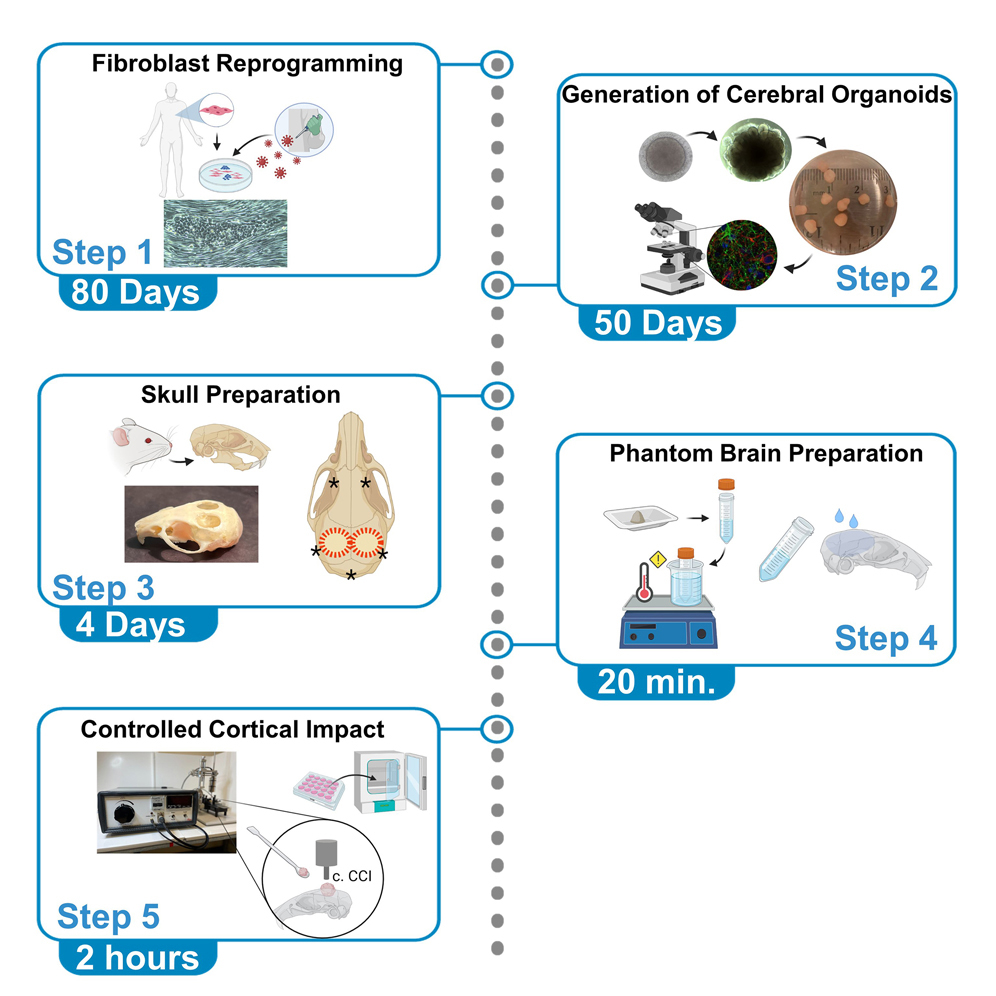 Fibroblast Reprogramming

Step 1

80 Days

Generation of Cerebral Organoids

Step 2

50 Days

Skull Preparation

Step 3

4 Days

Phantom Brain Preparation

Step 4

20 min.

Controlled Cortical Impact

c. CCI

Step 5

2 hours