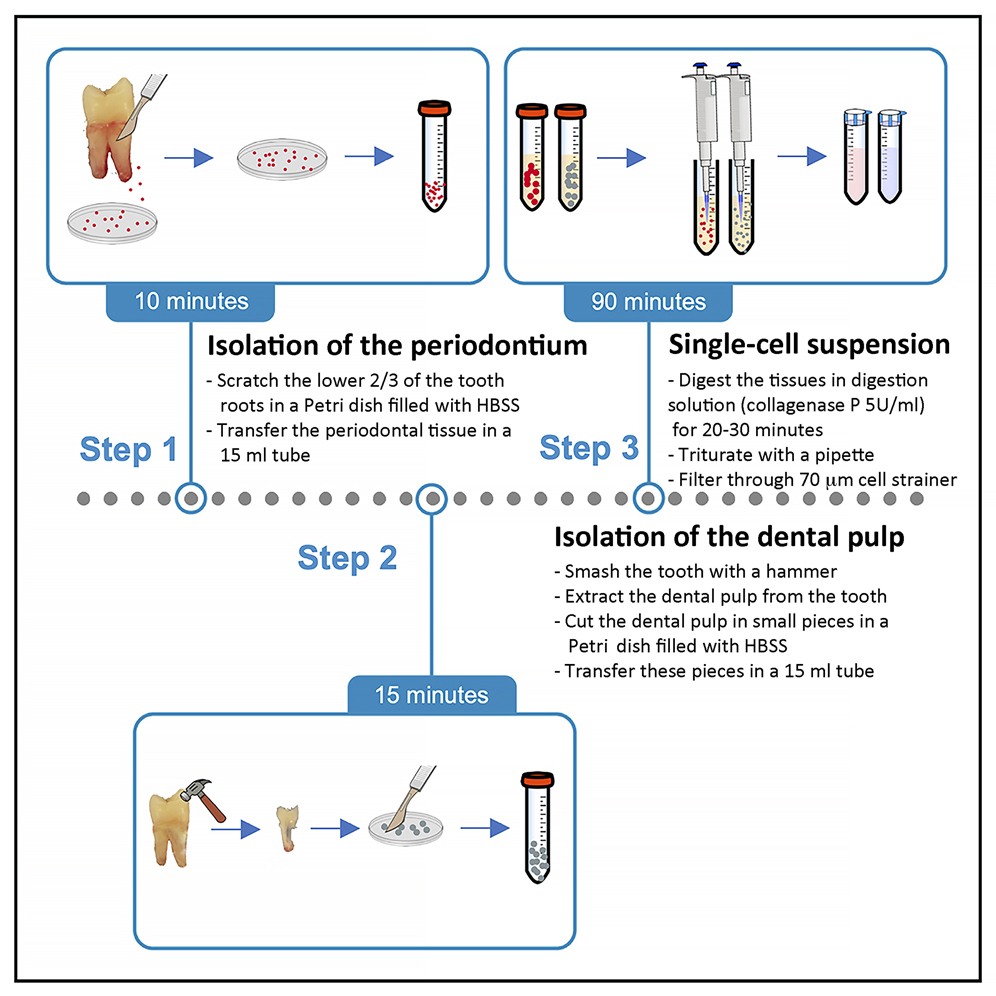 10 minutes

Isolation of the periodontium

- Scratch the lower 2/3 of the tooth roots in a Petri dish filled with HBSS
- Transfer the periodontal tissue in a 15 ml tube

Step 1

90 minutes

Single-cell suspension

- Digest the tissues in digestion solution (collagenase P 5U/ml) for 20-30 minutes
- Triturate with a pipette
- Filter through 70 $\mu$m cell strainer

Step 3

Step 2

Isolation of the dental pulp

- Smash the tooth with a hammer
- Extract the dental pulp from the tooth
- Cut the dental pulp in small pieces in a Petri dish filled with HBSS
- Transfer these pieces in a 15 ml tube

15 minutes