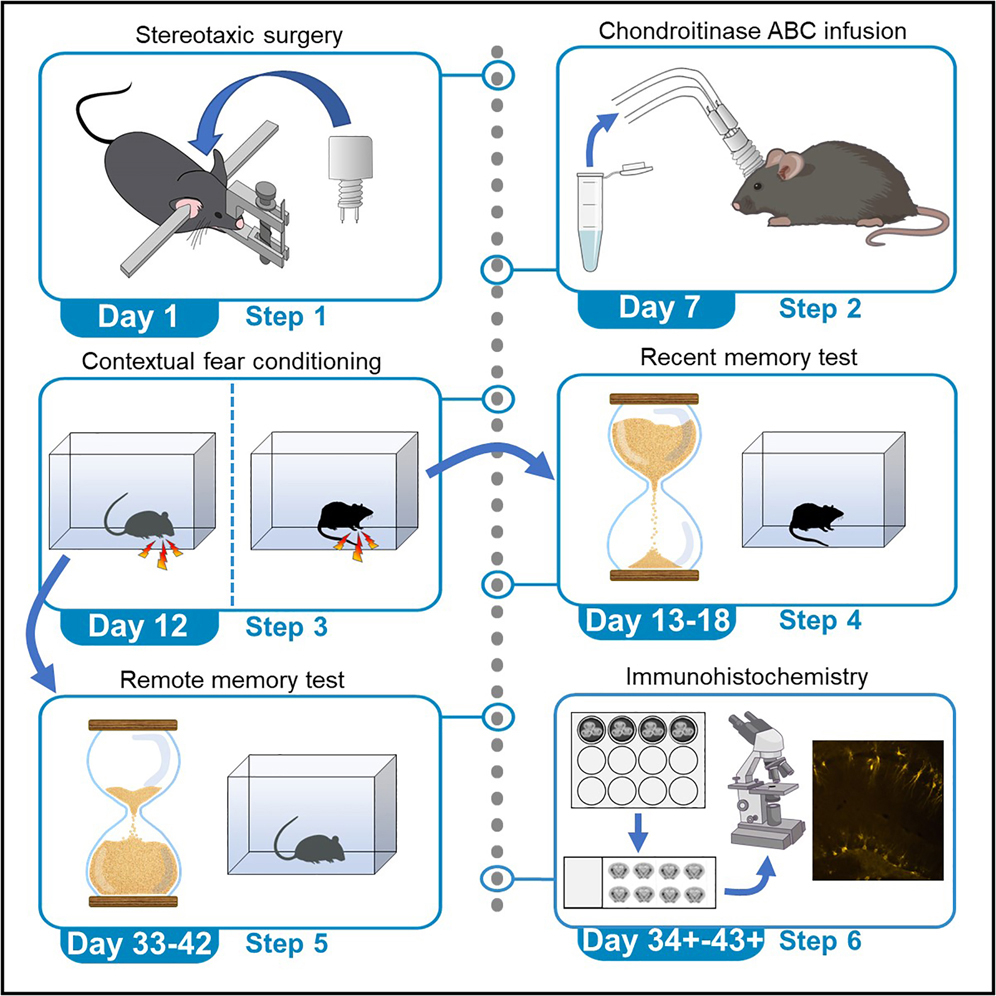 Stereotaxic surgery

Day 1 Step 1

Chondroitinase ABC infusion

Day 7 Step 2

Contextual fear conditioning

Day 12 Step 3

Recent memory test

Day 13-18 Step 4

Remote memory test

Day 33-42 Step 5

Immunohistochemistry

Day 34+-43+ Step 6